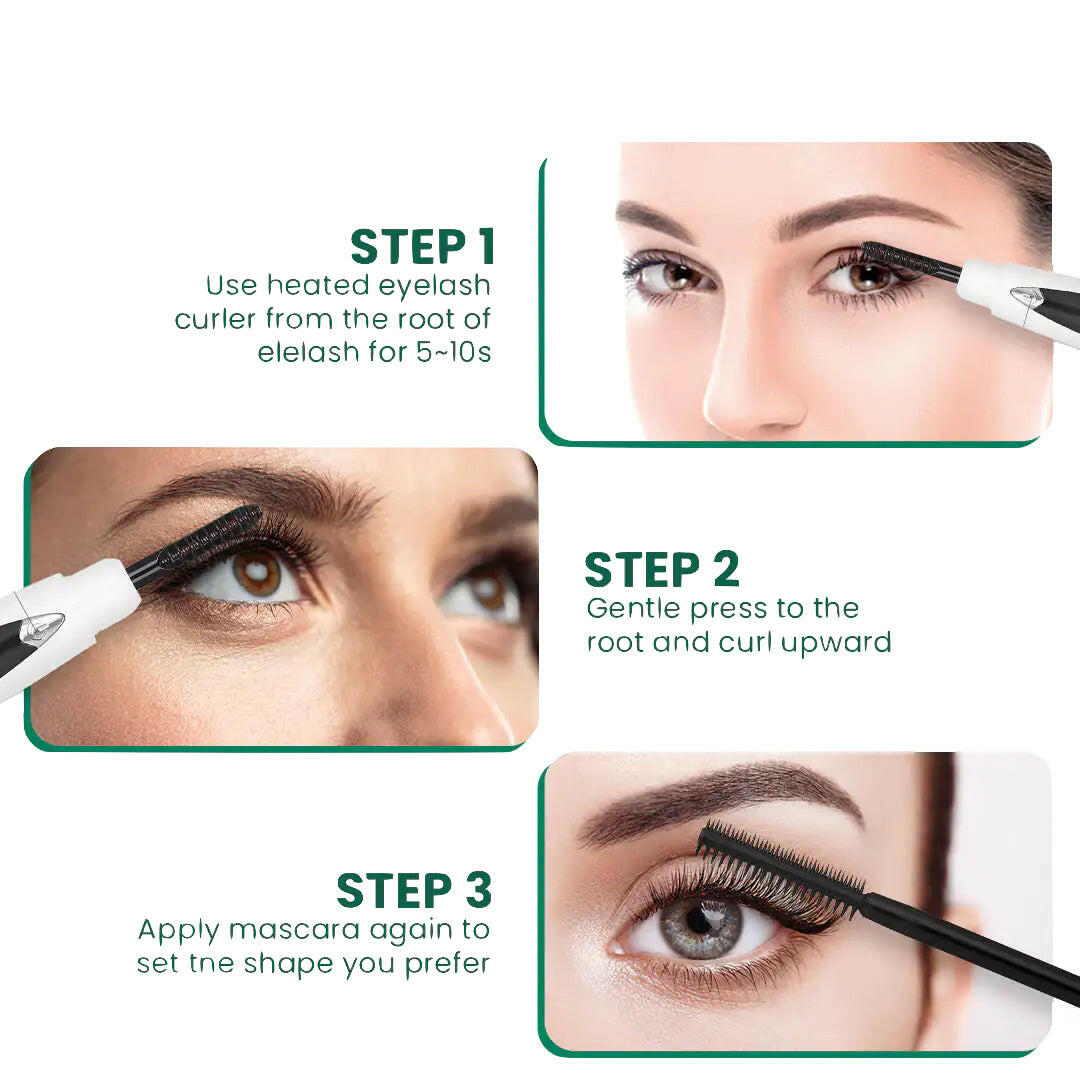 STEP 1
Use heated eyelash curler from the root of elelash for 5~10s

STEP 2
Gentle press to the root and curl upward

STEP 3
Apply mascara again to set tne shape you prefer